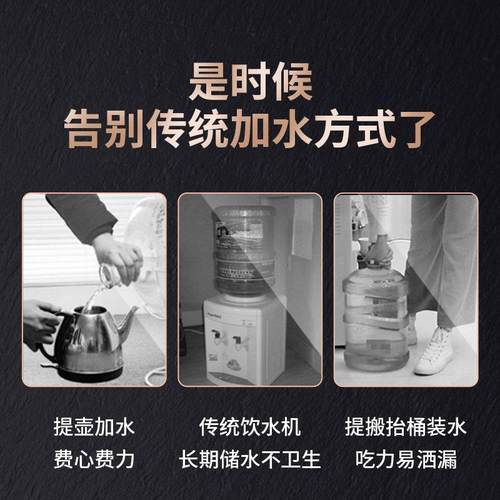 是时候
告别传统加水方式了

提壶加水
费心费力

传统饮水机
长期储水不卫生

提搬抬桶装水
吃力易洒漏