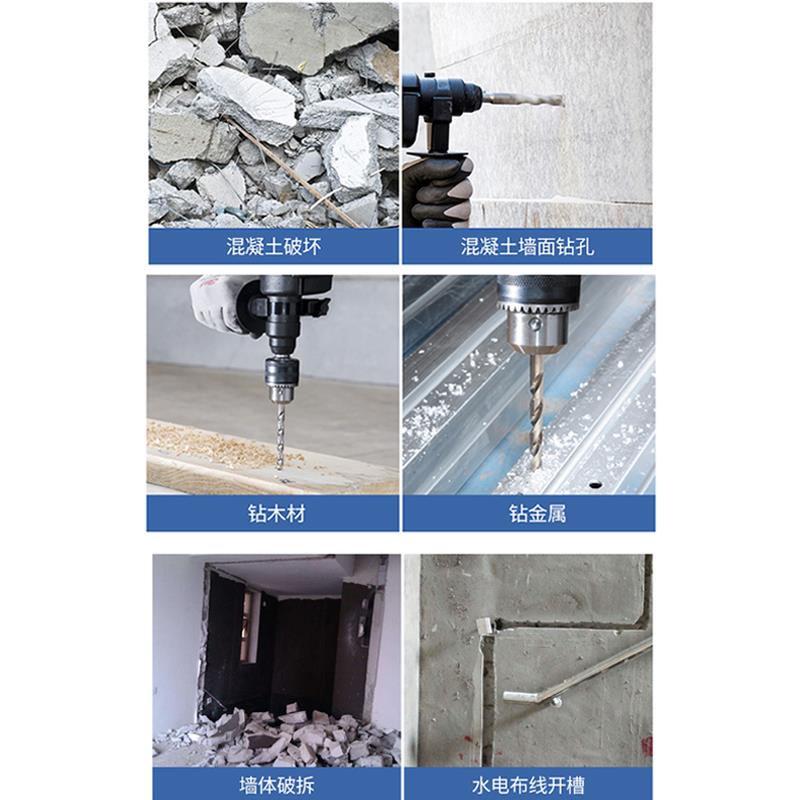 混凝土破坏

混凝土墙面钻孔

钻木材

钻金属

墙体破拆

水电布线开槽