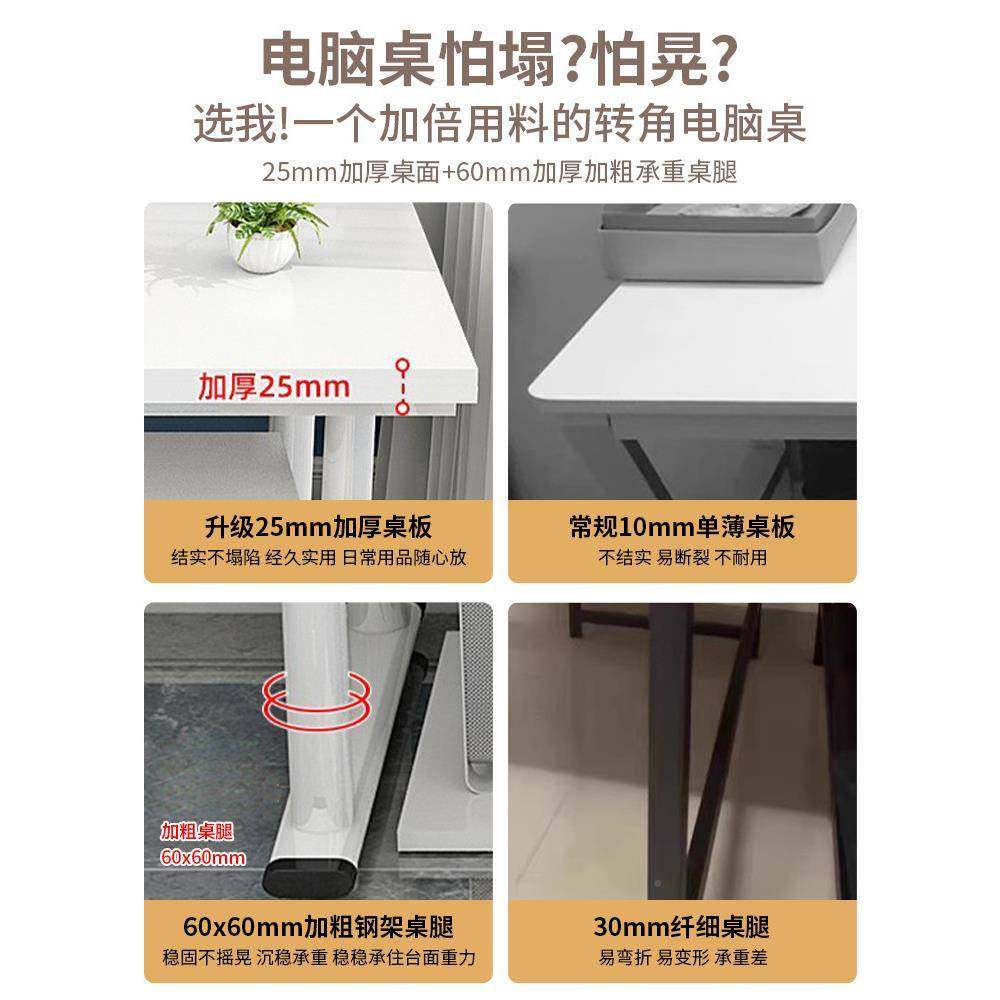 电脑桌怕塌?怕晃?
选我!一个加倍用料的转角电脑桌
25mm加厚桌面+60mm加厚加粗承重桌腿

加厚25mm

升级25mm加厚桌板
结实不塌陷 经久实用 日常用品随心放

常规10mm单薄桌板
不结实 易断裂 不耐用

加粗桌腿
60x60mm

60x60mm加粗钢架桌腿
稳固不摇晃 沉稳承重 稳稳承住台面重力

30mm纤细桌腿
易弯折 易变形 承重差