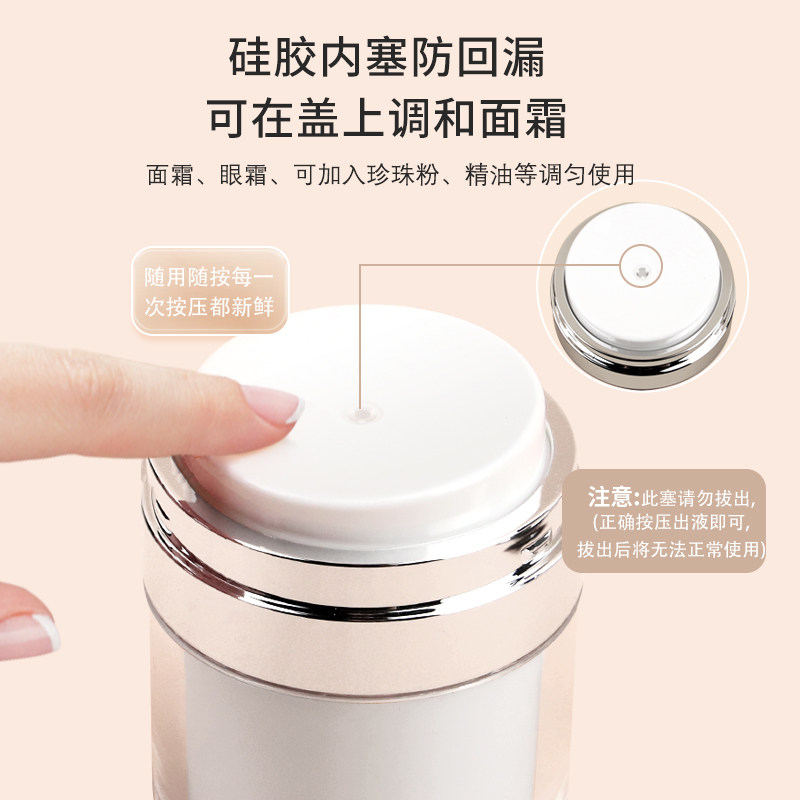 硅胶内塞防回漏
可在盖上调和面霜

面霜、眼霜、可加入珍珠粉、精油等调匀使用

随用随按每一次按压都新鲜

注意:此塞请勿拔出,
(正确按压出液即可,
拔出后将无法正常使用)