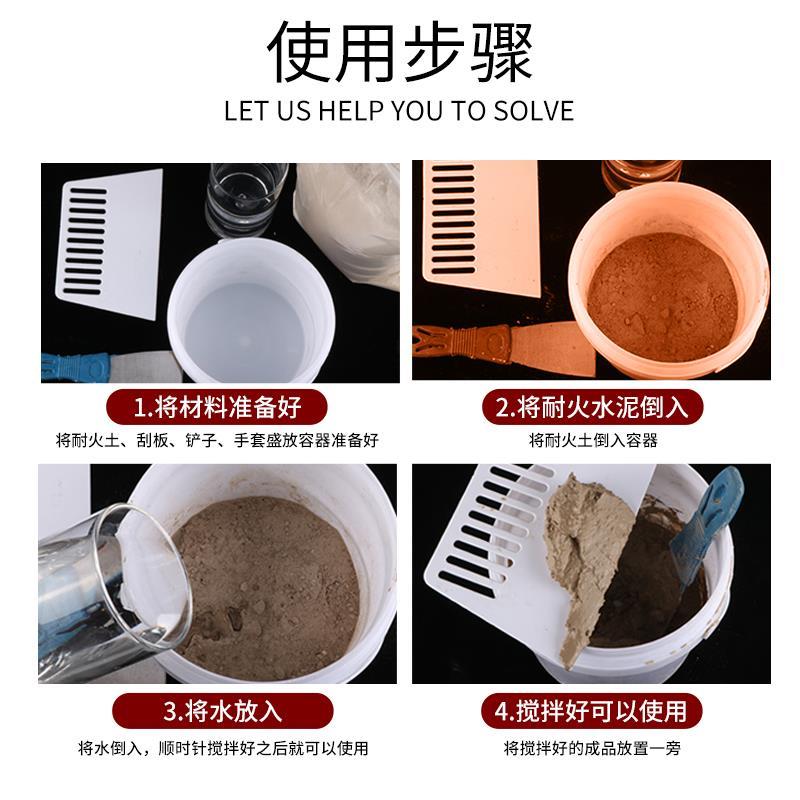 使用步骤
LET US HELP YOU TO SOLVE

1.将材料准备好
将耐火土、刮板、铲子、手套盛放容器准备好

2.将耐火水泥倒入
将耐火土倒入容器

3.将水放入
将水倒入，顺时针搅拌好之后就可以使用

4.搅拌好可以使用
将搅拌好的成品放置一旁