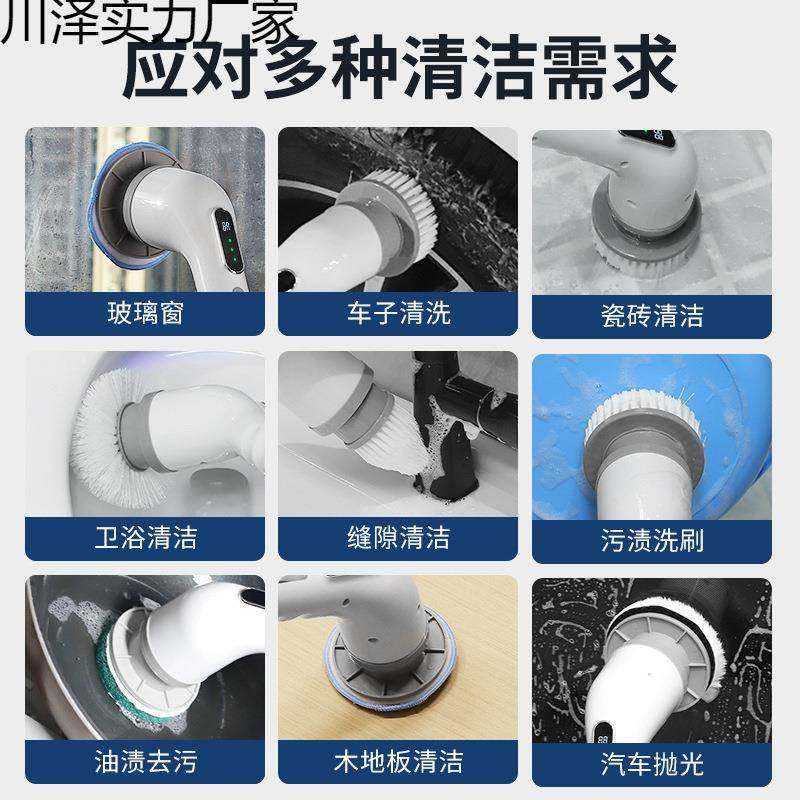 川泽实力厂家

应对多种清洁需求

玻璃窗

车子清洗

瓷砖清洁

卫浴清洁

缝隙清洁

污渍洗刷

油渍去污

木地板清洁

汽车抛光