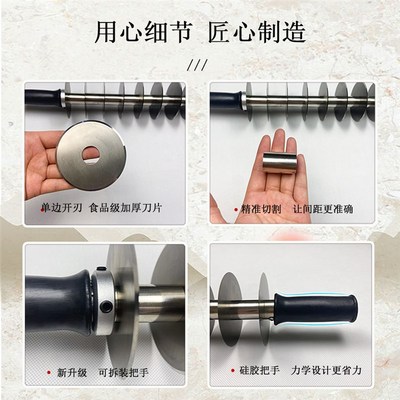 用心细节 匠心制造

///

• 单边开刃 食品级加厚刀片

• 精准切割 让间距更准确

• 新升级 可拆装把手

• 硅胶把手 力学设计更省力