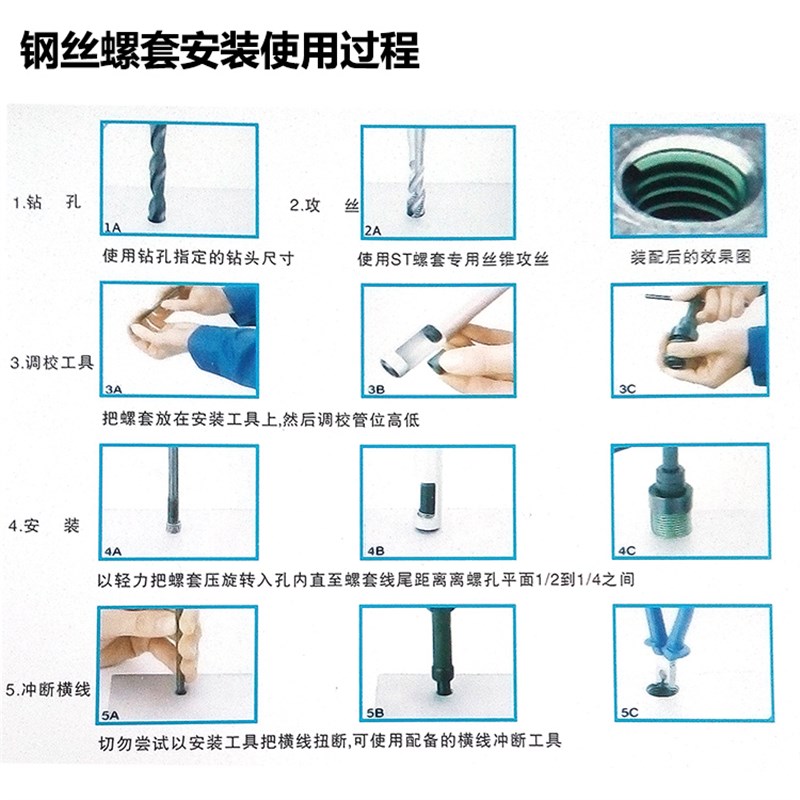 钢丝螺套安装使用过程

1.钻 孔

1A

使用钻孔指定的钻头尺寸

2.攻 丝

2A

使用ST螺套专用丝锥攻丝

装配后的效果图

3.调校工具

3A

3B

3C

把螺套放在安装工具上,然后调校管位高低

4.安 装

4A

4B

4C

以轻力把螺套压旋转入孔内直至螺套线尾距离离螺孔平面1/2到1/4之间

5.冲断横线

5A

5B

5C

切勿尝试以安装工具把横线扭断,可使用配备的横线冲断工具