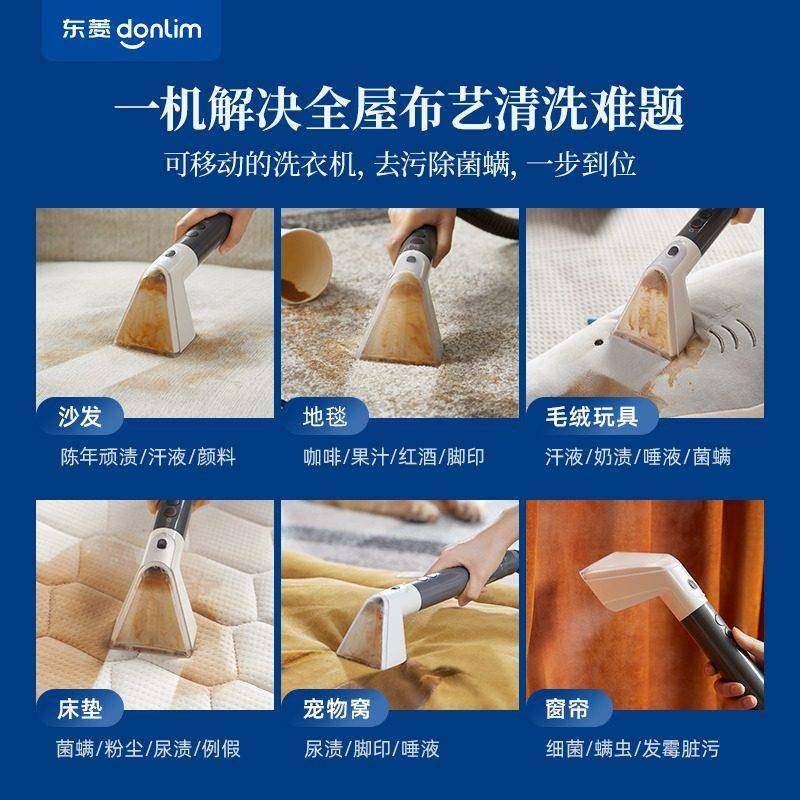 东菱 donlim

一机解决全屋布艺清洗难题

可移动的洗衣机, 去污除菌螨, 一步到位

沙发

陈年顽渍/汗液/颜料

地毯

咖啡/果汁/红酒/脚印

毛绒玩具

汗液/奶渍/唾液/菌螨

床垫

菌螨/粉尘/尿渍/例假

宠物窝

尿渍/脚印/唾液

窗帘

细菌/螨虫/发霉脏污