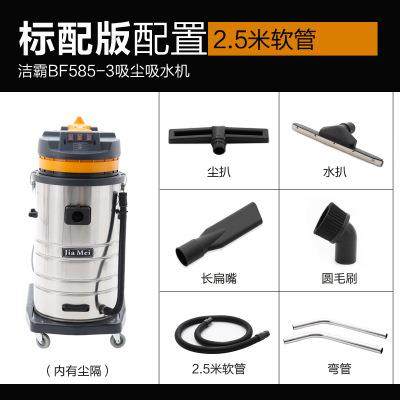 标配版配置 2.5米软管

洁霸BF585-3吸尘吸水机

Jia Mei

（内有尘隔）

尘扒

水扒

长扁嘴

圆毛刷

2.5米软管

弯管