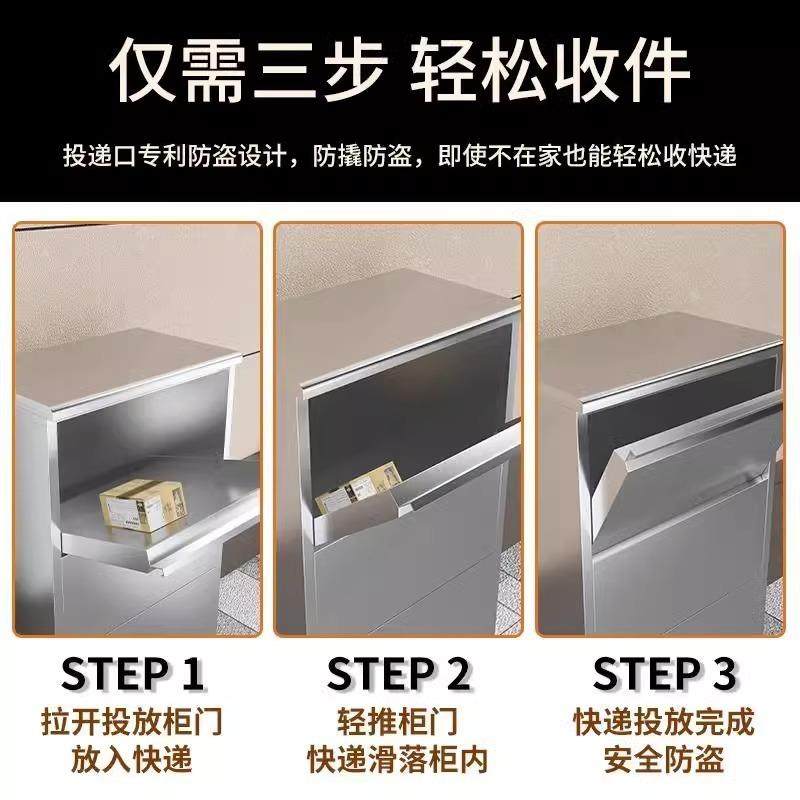 仅需三步 轻松收件

投递口专利防盗设计，防撬防盗，即使不在家也能轻松收快递

STEP 1
拉开投放柜门
放入快递

STEP 2
轻推柜门
快递滑落柜内

STEP 3
快递投放完成
安全防盗