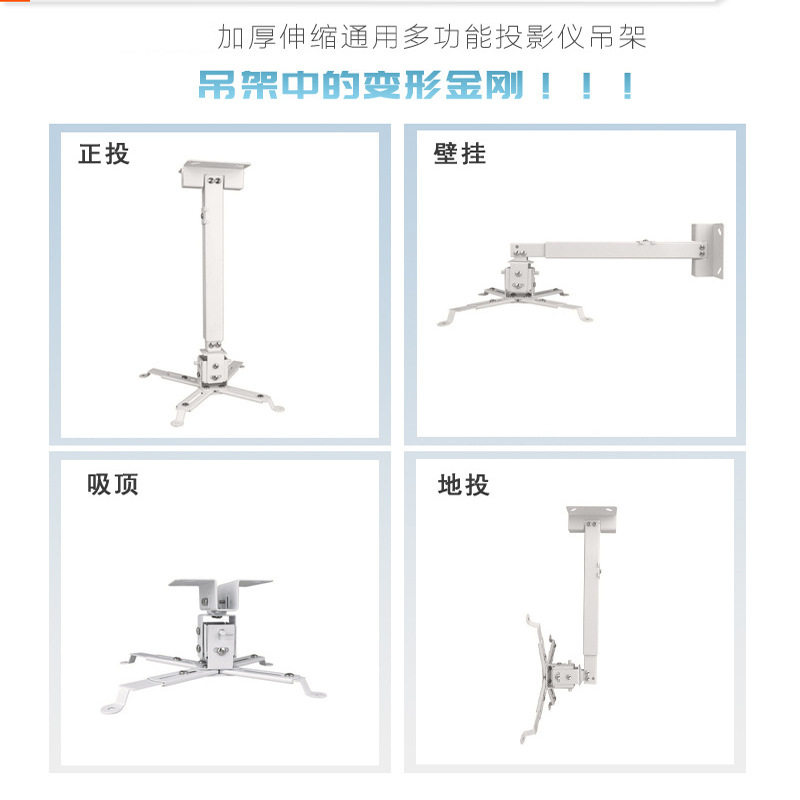 加厚伸缩通用多功能投影仪吊架

吊架中的变形金刚！！！

正投

壁挂

吸顶

地投