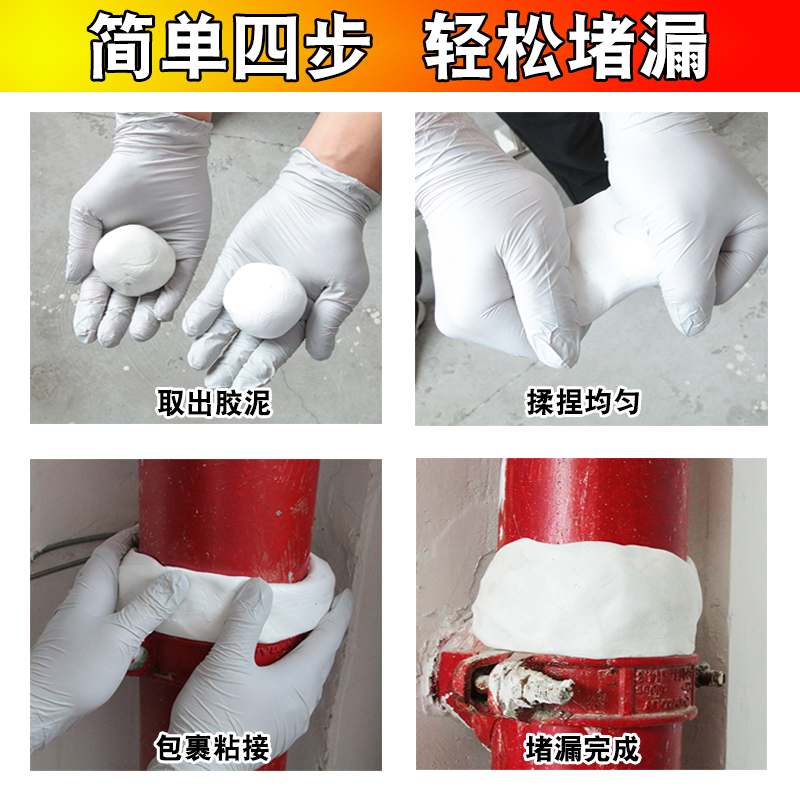 简单四步 轻松堵漏

取出胶泥

揉捏均匀

包裹粘接

堵漏完成