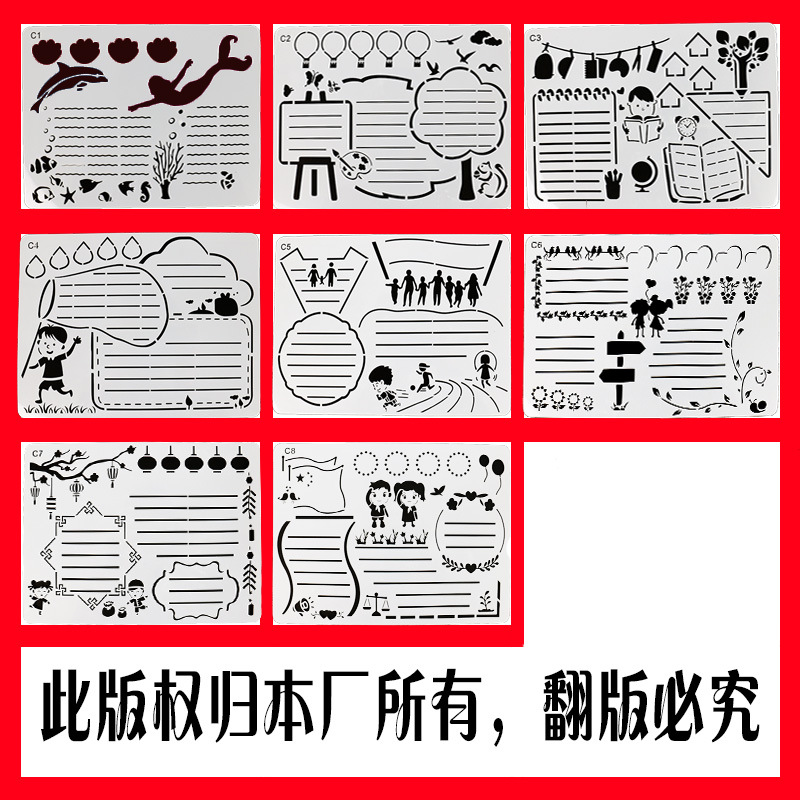 C1

C2

C3

C4

C5

C6

C7

C8

此版权归本厂所有，翻版必究