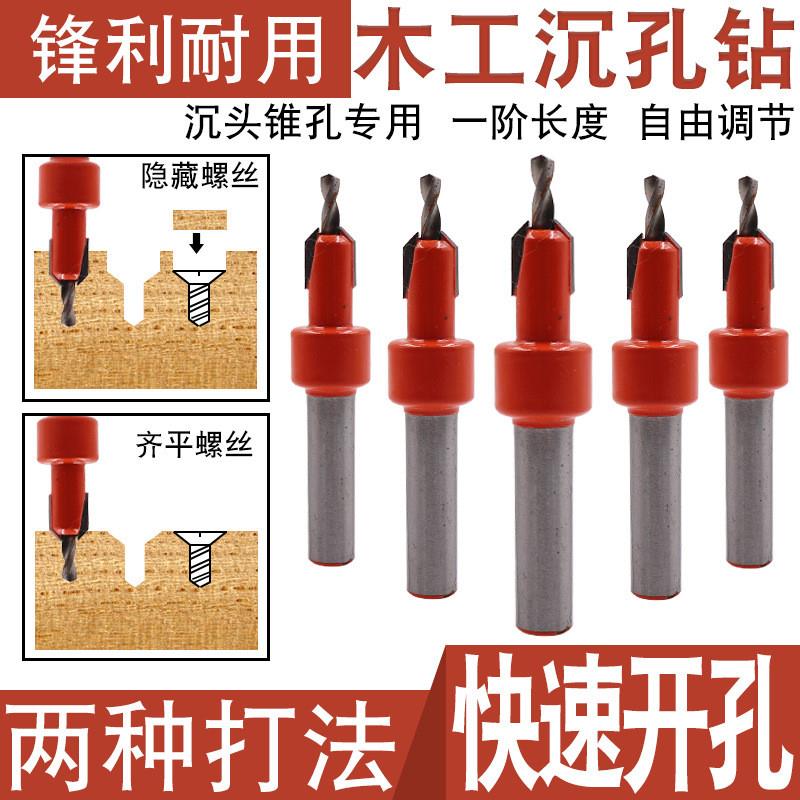 锋利耐用 木工沉孔钻

沉头锥孔专用 一阶长度 自由调节

隐藏螺丝

齐平螺丝

两种打法 快速开孔