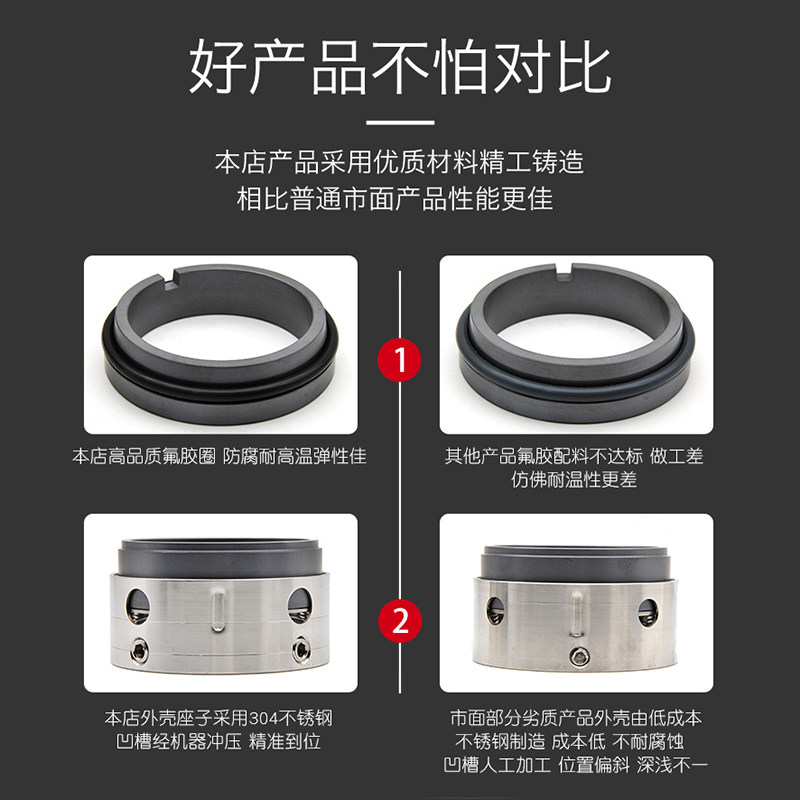 好产品不怕对比

本店产品采用优质材料精工铸造
相比普通市面产品性能更佳

1

本店高品质氟胶圈 防腐耐高温弹性佳

其他产品氟胶配料不达标 做工差
仿佛耐温性更差

2

本店外壳座子采用304不锈钢
凹槽经机器冲压 精准到位

市面部分劣质产品外壳由低成本
不锈钢制造 成本低 不耐腐蚀
凹槽人工加工 位置偏斜 深浅不一