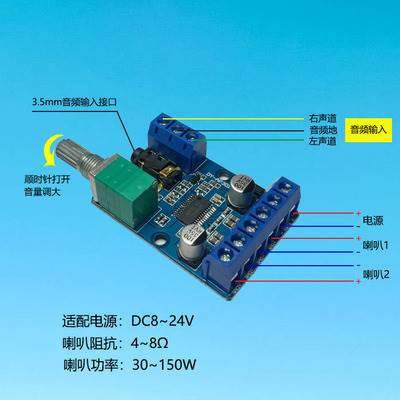 3.5mm音频输入接口

右声道
音频地
左声道
音频输入

顺时针打开
音量调大

+
电源
-
+
喇叭1
-
-
喇叭2
+

适配电源：DC8~24V
喇叭阻抗：4~8Ω
喇叭功率：30~150W