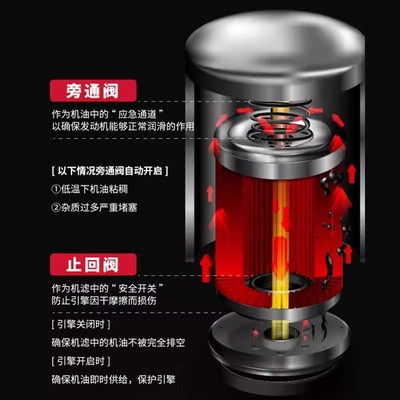 旁通阀

作为机油中的“应急通道”
以确保发动机能够正常润滑的作用

[ 以下情况旁通阀自动开启 ]

①低温下机油粘稠

②杂质过多严重堵塞

止回阀

作为机滤中的“安全开关”
防止引擎因干摩擦而损伤

[ 引擎关闭时 ]

确保机滤中的机油不被完全排空

[ 引擎开启时 ]

确保机油即时供给，保护引擎