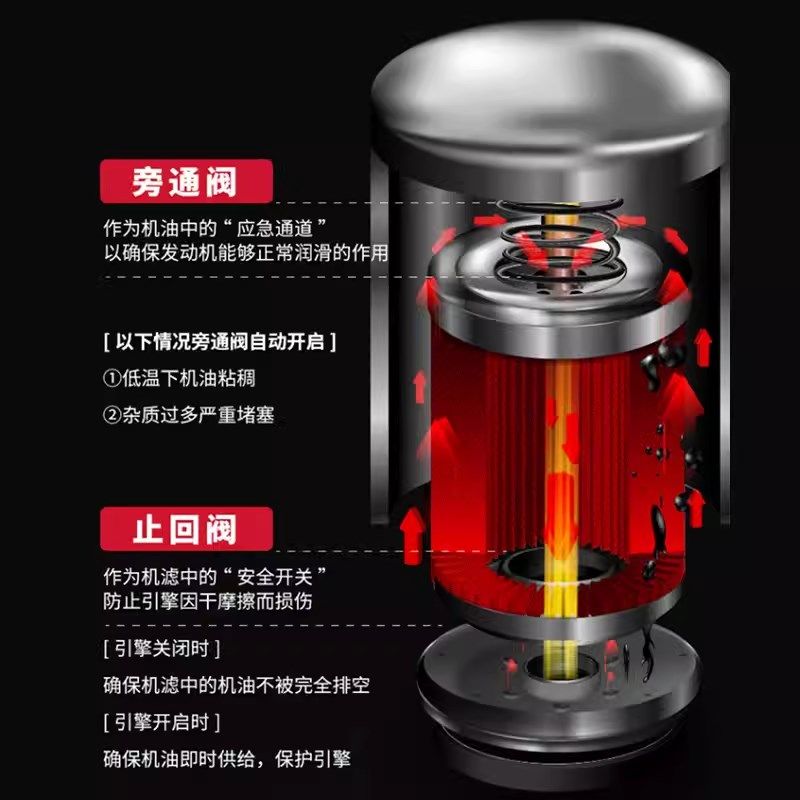 旁通阀

作为机油中的“应急通道”
以确保发动机能够正常润滑的作用

[ 以下情况旁通阀自动开启 ]

①低温下机油粘稠

②杂质过多严重堵塞

止回阀

作为机滤中的“安全开关”
防止引擎因干摩擦而损伤

[ 引擎关闭时 ]

确保机滤中的机油不被完全排空

[ 引擎开启时 ]

确保机油即时供给，保护引擎