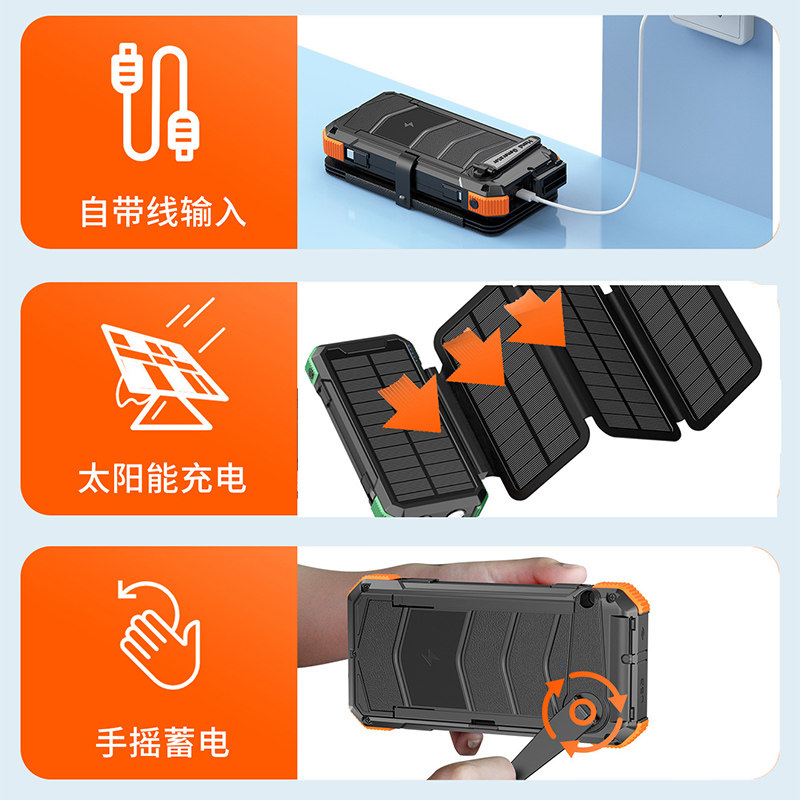 自带线输入

太阳能充电

手摇蓄电