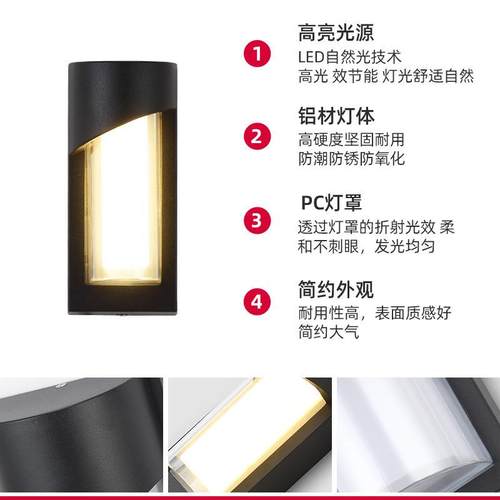 1
高亮光源
LED自然光技术
高光 效节能 灯光舒适自然

2
铝材灯体
高硬度坚固耐用
防潮防锈防氧化

3
PC灯罩
透过灯罩的折射光效 柔和不刺眼，发光均匀

4
简约外观
耐用性高，表面质感好
简约大气