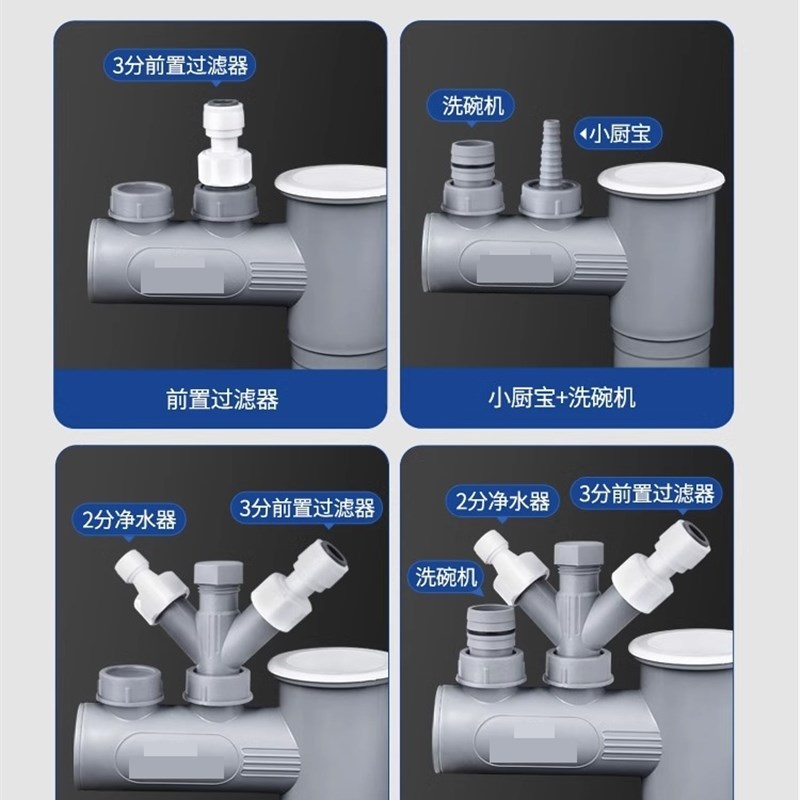 3分前置过滤器

前置过滤器

洗碗机

小厨宝

小厨宝+洗碗机

2分净水器

3分前置过滤器

2分净水器

3分前置过滤器

洗碗机