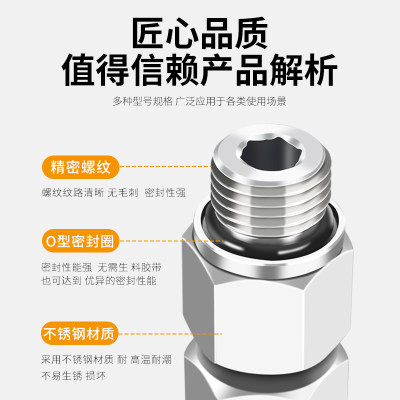 匠心品质
值得信赖产品解析

多种型号规格 广泛应用于各类使用场景

精密螺纹

螺纹纹路清晰 无毛刺 密封性强

O型密封圈

密封性能强 无需生 料胶带
也可达到 优异的密封性能

不锈钢材质

采用不锈钢材质 耐 高温耐潮
不易生锈 损坏