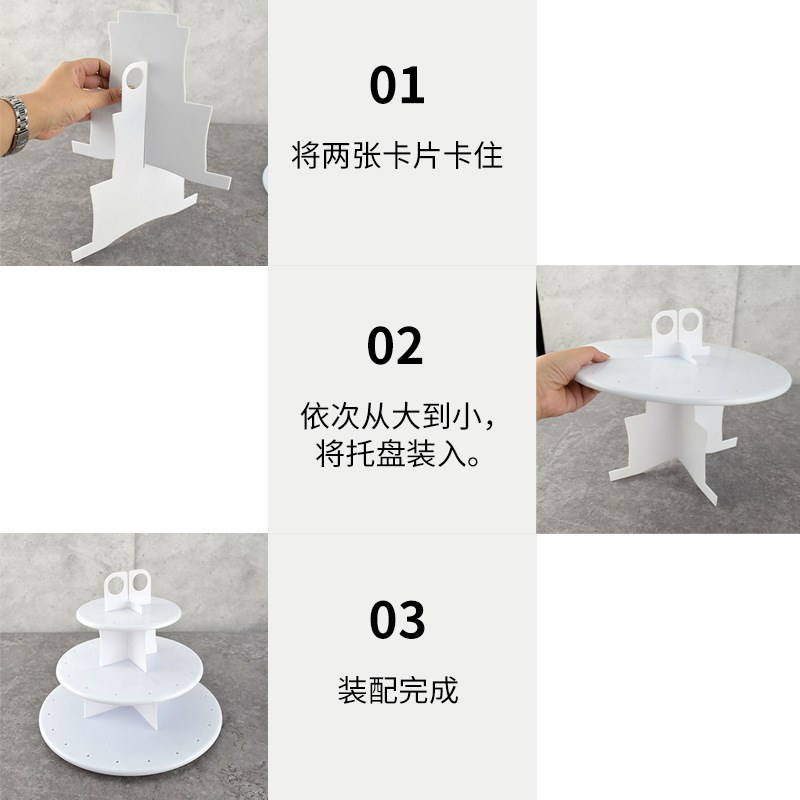 01

将两张卡片卡住

02

依次从大到小，将托盘装入。

03

装配完成