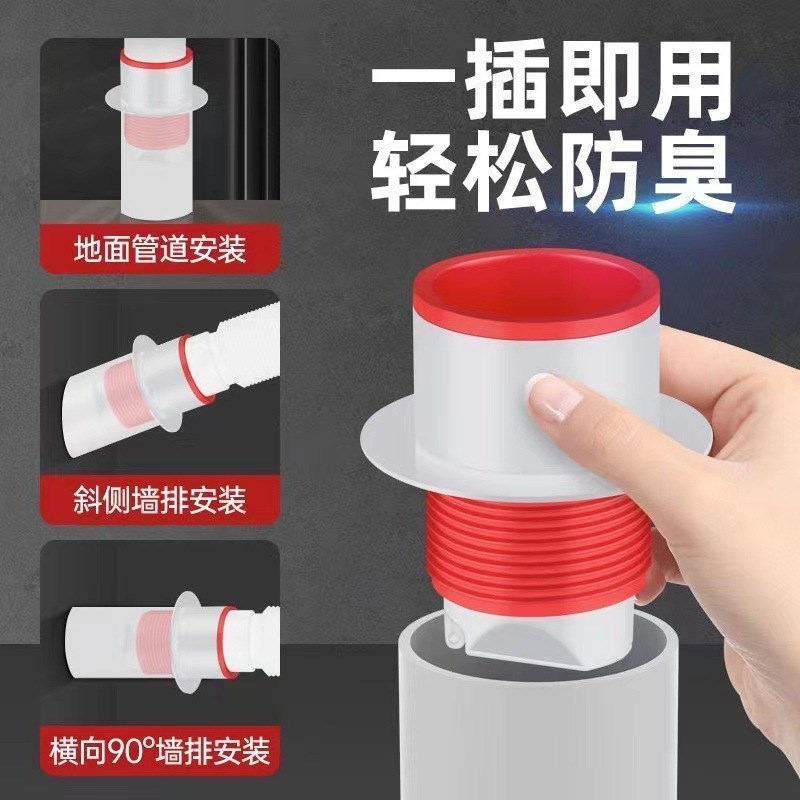 一插即用
轻松防臭

地面管道安装

斜侧墙排安装

横向90°墙排安装