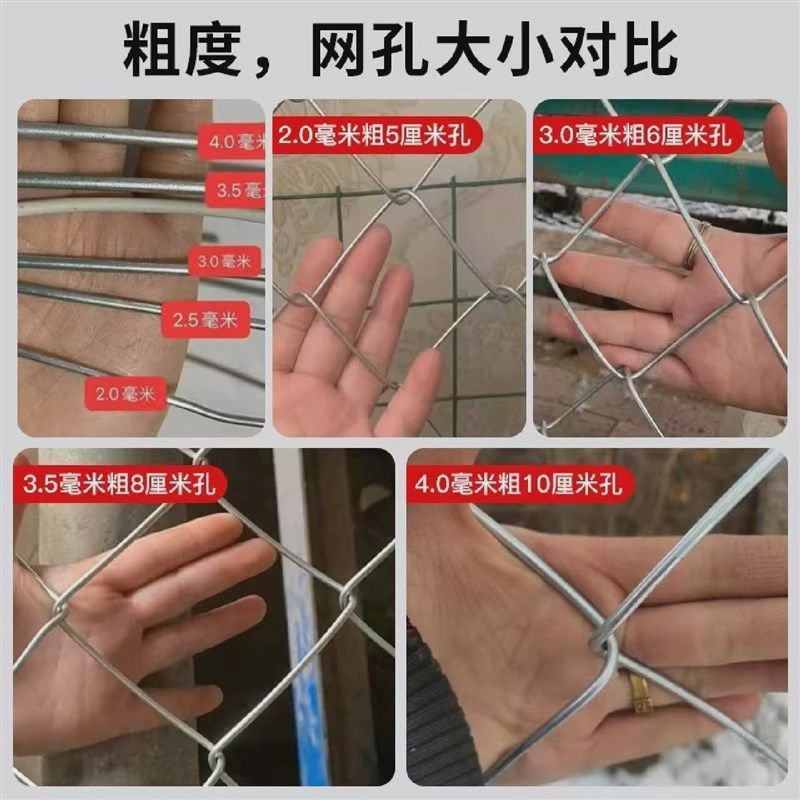 粗度，网孔大小对比

4.0毫米

3.5毫

3.0毫米

2.5毫米

2.0毫米

2.0毫米粗5厘米孔

3.0毫米粗6厘米孔

3.5毫米粗8厘米孔

4.0毫米粗10厘米孔