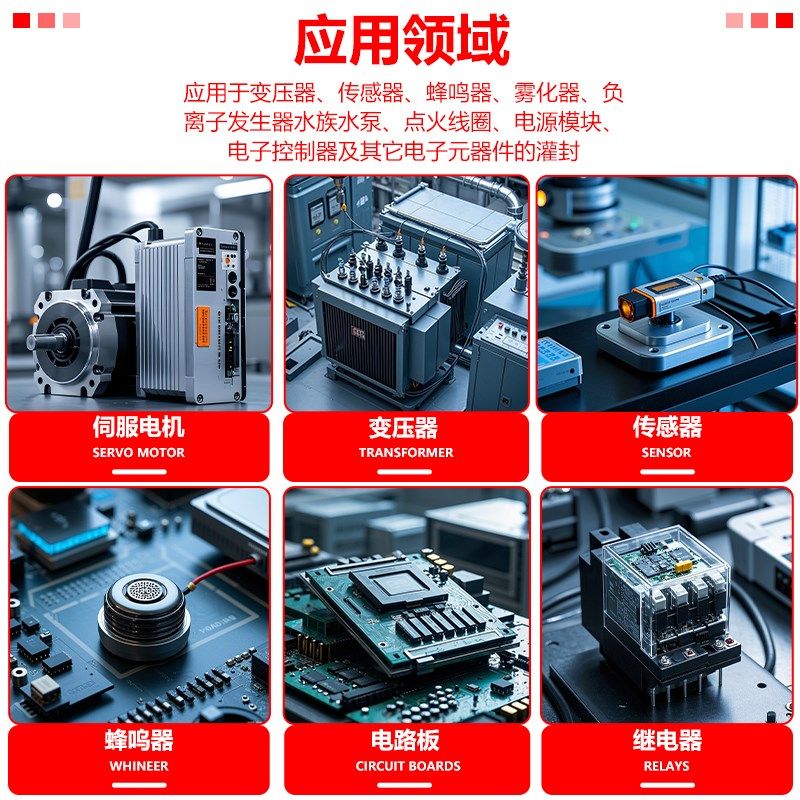 应用领域

应用于变压器、传感器、蜂鸣器、雾化器、负离子发生器水族水泵、点火线圈、电源模块、电子控制器及其它电子元器件的灌封

伺服电机
SERVO MOTOR

变压器
TRANSFORMER

传感器
SENSOR

蜂鸣器
WHINEER

电路板
CIRCUIT BOARDS

继电器
RELAYS