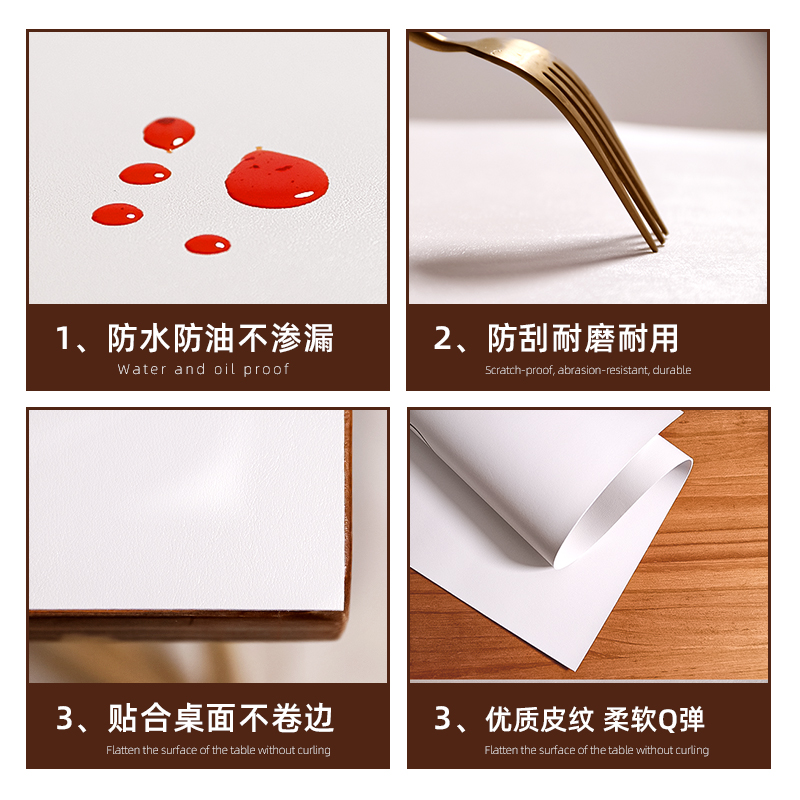 1、防水防油不渗漏
Water and oil proof

2、防刮耐磨耐用
Scratch-proof, abrasion-resistant, durable

3、贴合桌面不卷边
Flatten the surface of the table without curling

3、优质皮纹 柔软Q弹
Flatten the surface of the table without curling