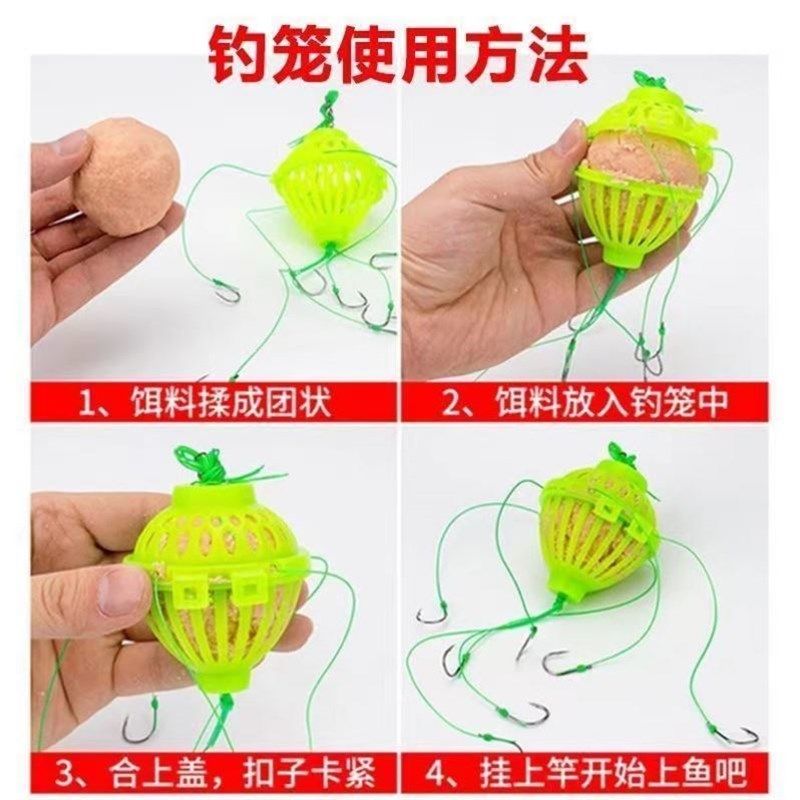 钓笼使用方法

1、饵料揉成团状

2、饵料放入钓笼中

3、合上盖，扣子卡紧

4、挂上竿开始上鱼吧