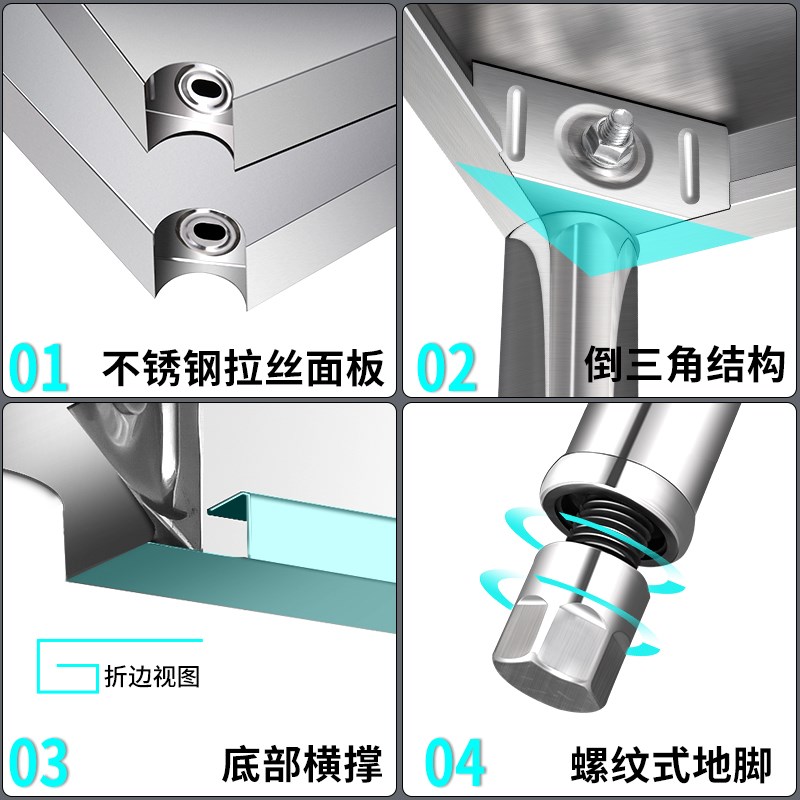 01 不锈钢拉丝面板

02 倒三角结构

折边视图

03 底部横撑

04 螺纹式地脚