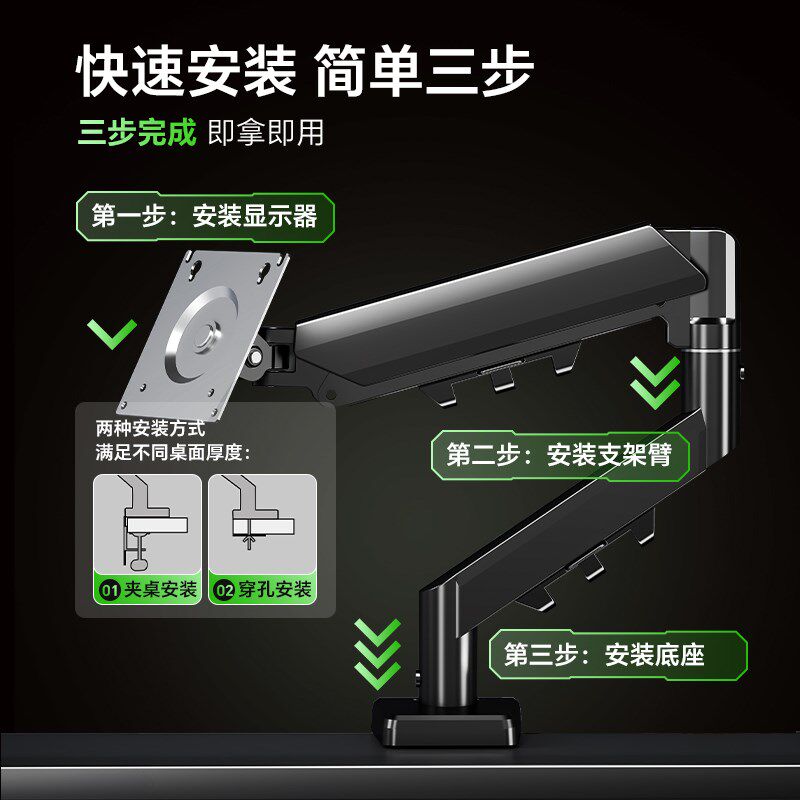 快速安装 简单三步

三步完成 即拿即用

第一步：安装显示器

两种安装方式
满足不同桌面厚度：

01 夹桌安装

02 穿孔安装

第二步：安装支架臂

第三步：安装底座