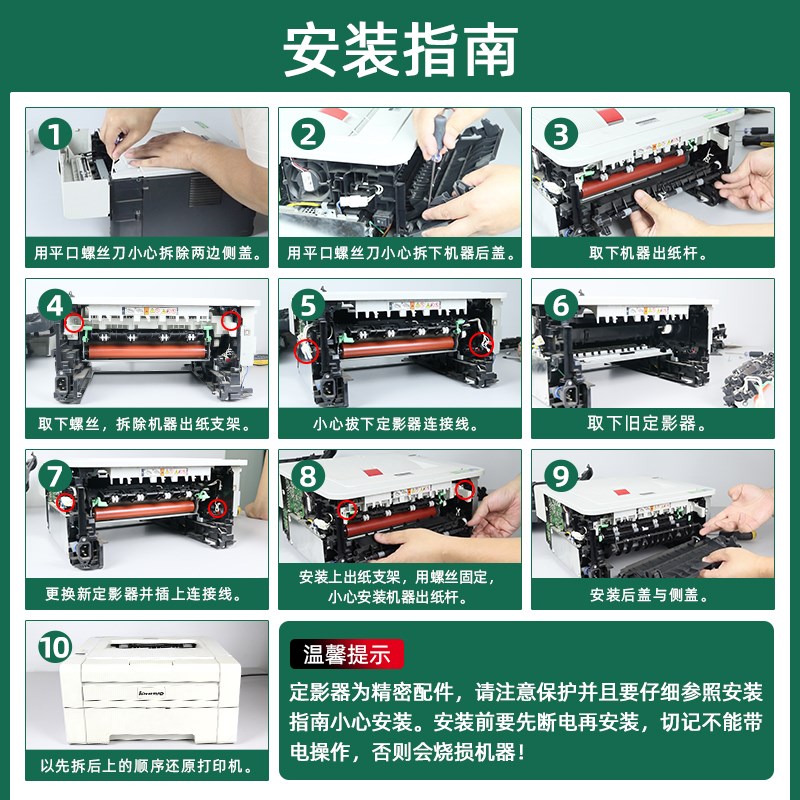 安装指南

1
用平口螺丝刀小心拆除两边侧盖。

2
用平口螺丝刀小心拆下机器后盖。

3
取下机器出纸杆。

4
取下螺丝，拆除机器出纸支架。

5
小心拔下定影器连接线。

6
取下旧定影器。

7
更换新定影器并插上连接线。

8
安装上出纸支架，用螺丝固定，小心安装机器出纸杆。

9
安装后盖与侧盖。

10
以先拆后上的顺序还原打印机。

温馨提示

定影器为精密配件，请注意保护并且要仔细参照安装指南小心安装。安装前要先断电再安装，切记不能带电操作，否则会烧损机器！