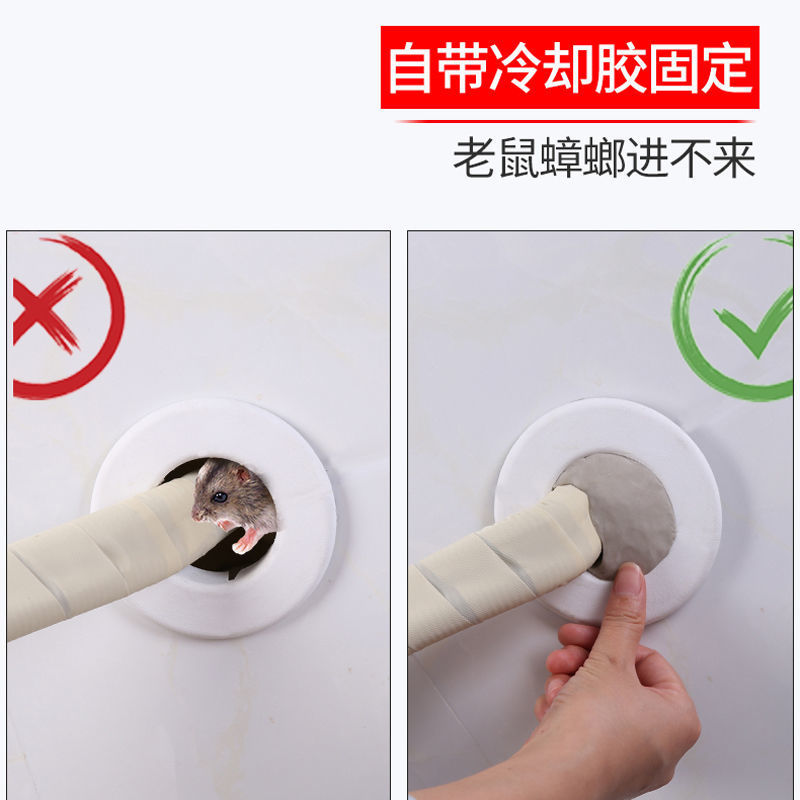 自带冷却胶固定

老鼠蟑螂进不来