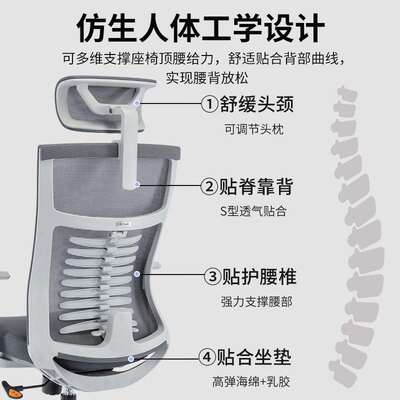 仿生人体工学设计

可多维支撑座椅顶腰给力，舒适贴合背部曲线，实现腰背放松

①舒缓头颈

可调节头枕

②贴脊靠背

S型透气贴合

③贴护腰椎

强力支撑腰部

④贴合坐垫

高弹海绵+乳胶