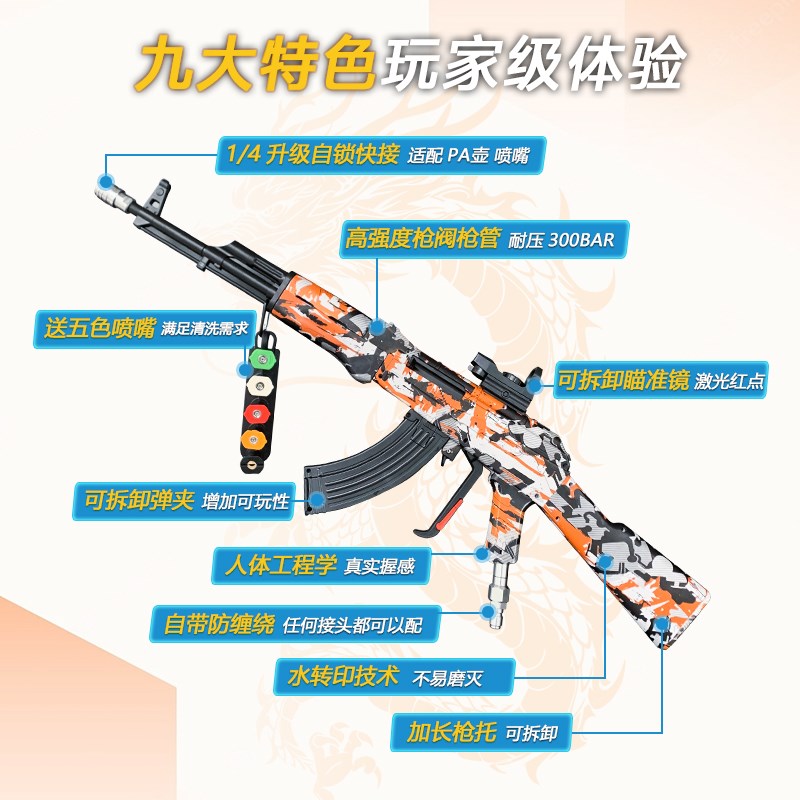 九大特色玩家级体验

1/4 升级自锁快接 适配 PA壶 喷嘴

高强度枪阀枪管 耐压 300BAR

送五色喷嘴 满足清洗需求

可拆卸瞄准镜 激光红点

可拆卸弹夹 增加可玩性

人体工程学 真实握感

自带防缠绕 任何接头都可以配

水转印技术 不易磨灭

加长枪托 可拆卸