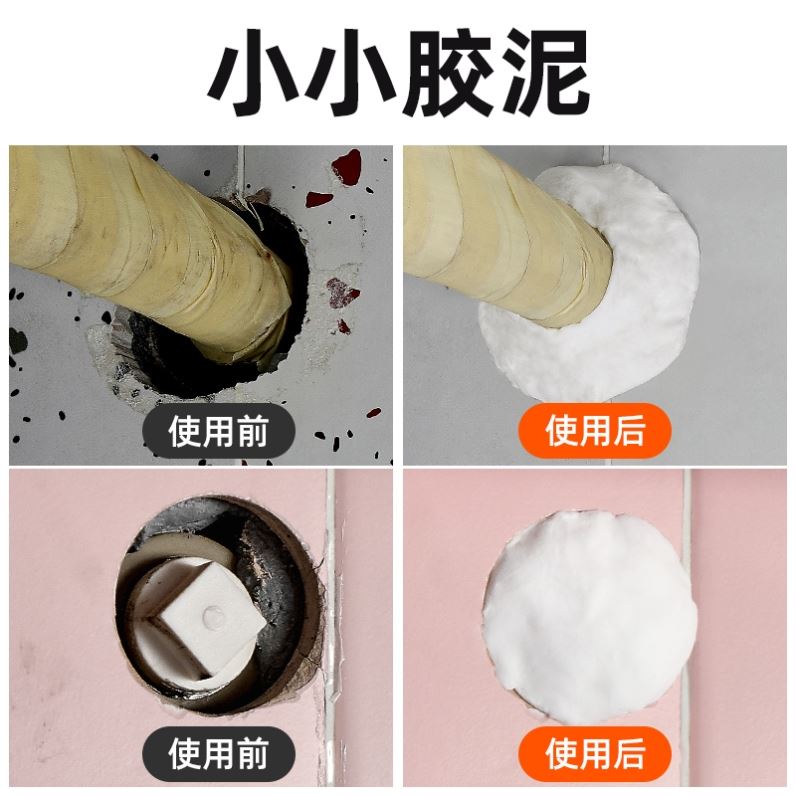 小小胶泥

使用前

使用后

使用前

使用后