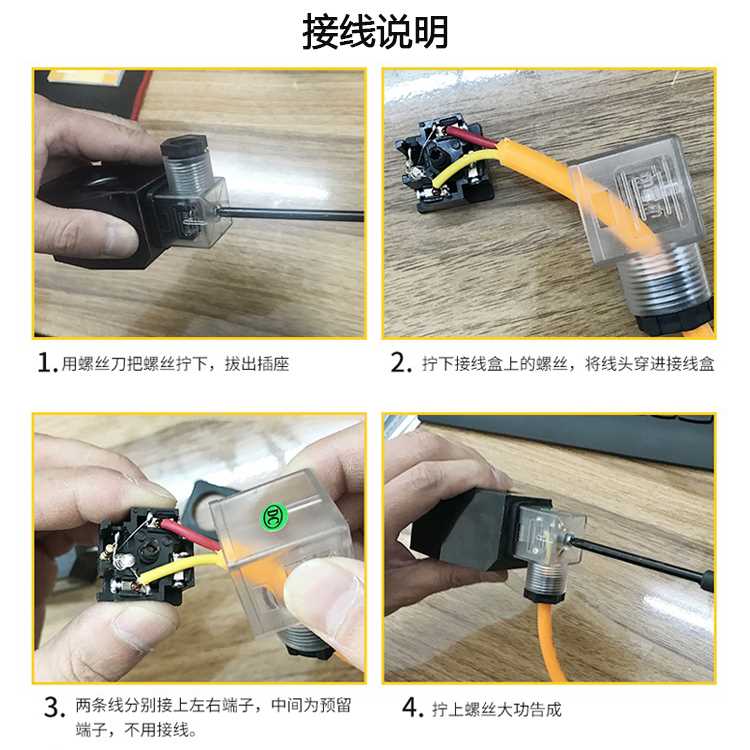 接线说明

1. 用螺丝刀把螺丝拧下，拔出插座

2. 拧下接线盒上的螺丝，将线头穿进接线盒

DC

3. 两条线分别接上左右端子，中间为预留端子，不用接线。

4. 拧上螺丝大功告成