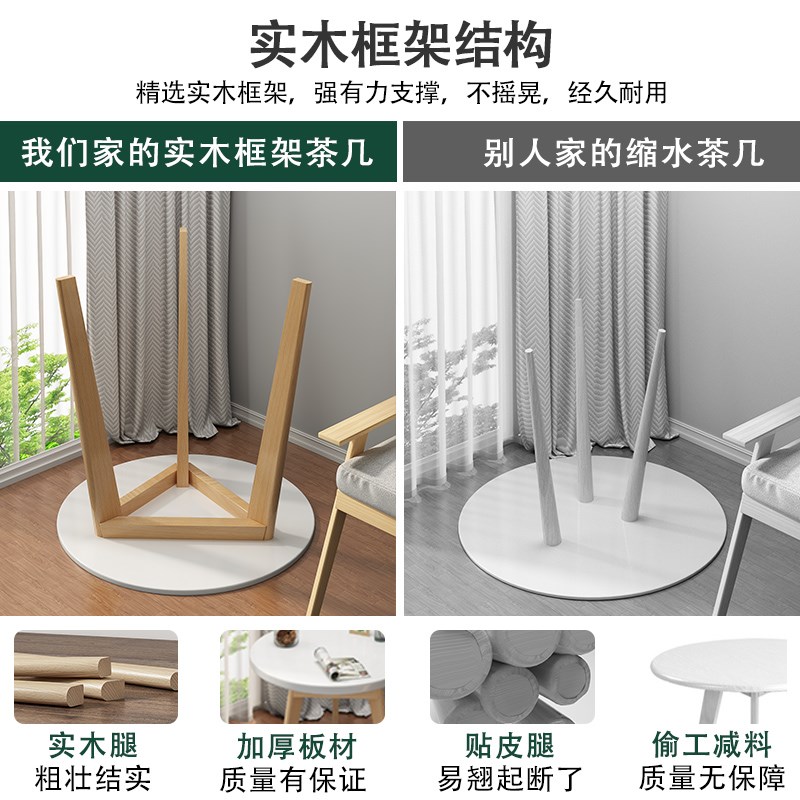 实木框架结构
精选实木框架，强有力支撑，不摇晃，经久耐用

我们家的实木框架茶几

别人家的缩水茶几

实木腿
粗壮结实

加厚板材
质量有保证

贴皮腿
易翘起断了

偷工减料
质量无保障