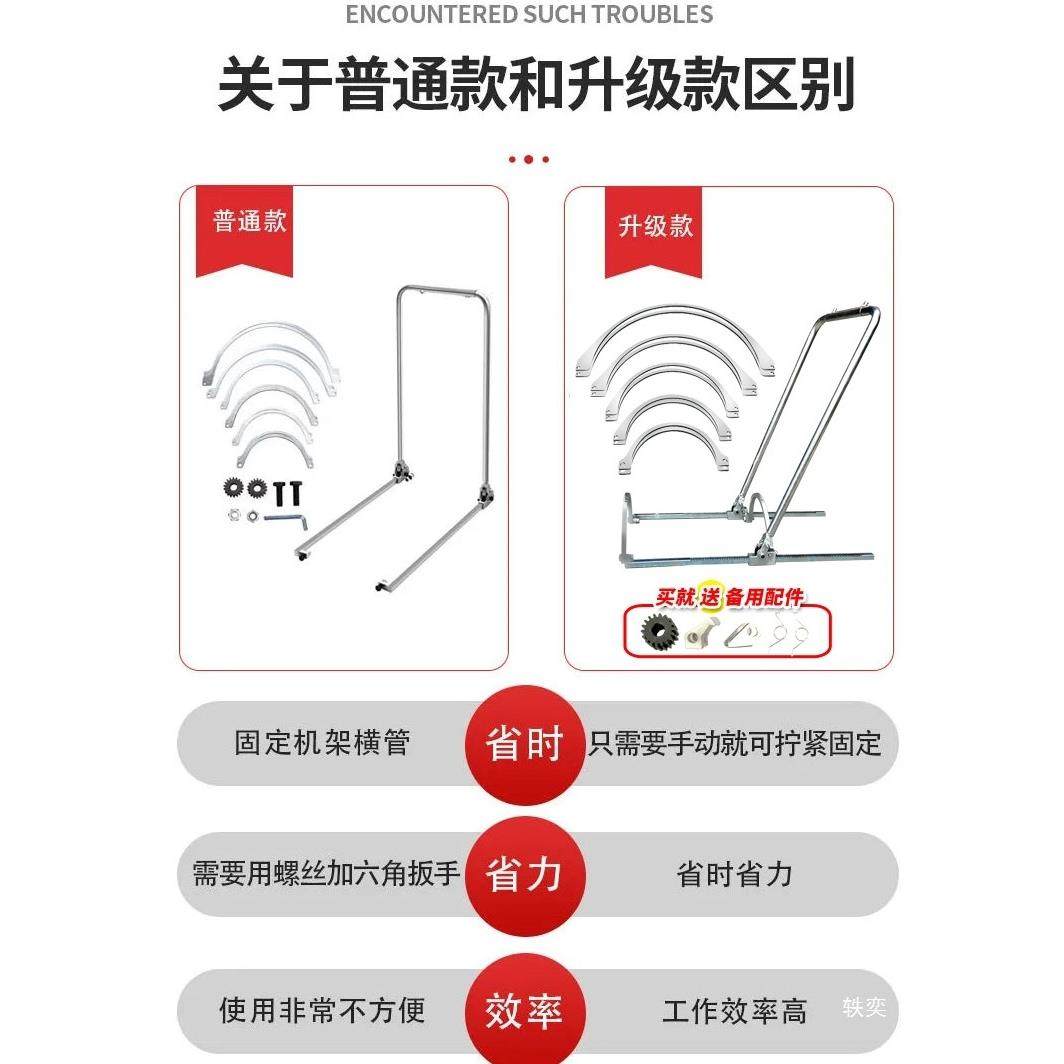 ENCOUNTERED SUCH TROUBLES

关于普通款和升级款区别

普通款

升级款

买就送备用配件

固定机架横管

省时

只需要手动就可拧紧固定

需要用螺丝加六角扳手

省力

省时省力

使用非常不方便

效率

工作效率高

轶奕