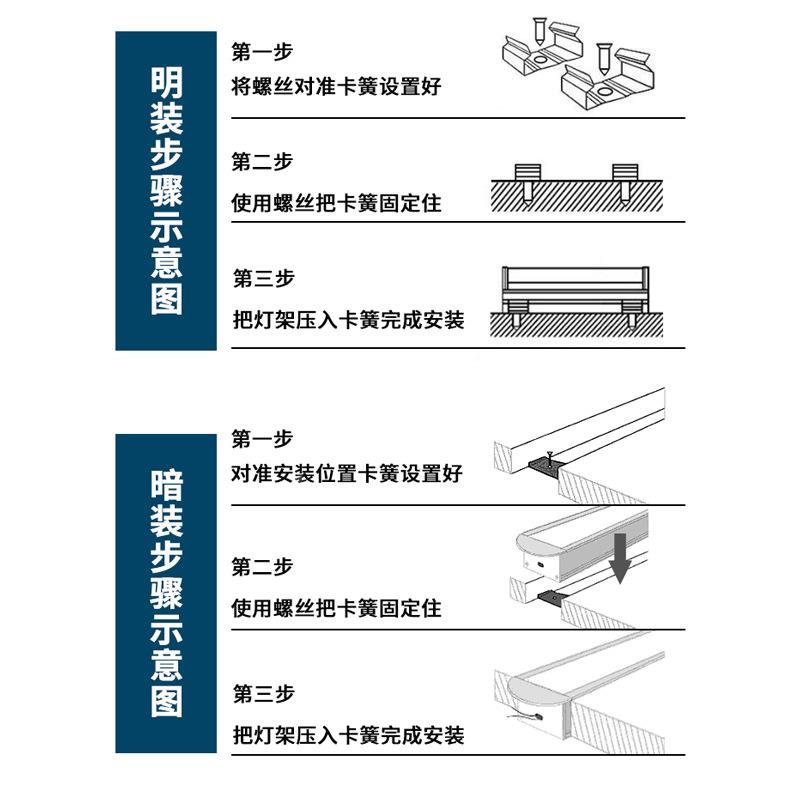 明装步骤示意图

第一步
将螺丝对准卡簧设置好

第二步
使用螺丝把卡簧固定住

第三步
把灯架压入卡簧完成安装

暗装步骤示意图

第一步
对准安装位置卡簧设置好

第二步
使用螺丝把卡簧固定住

第三步
把灯架压入卡簧完成安装