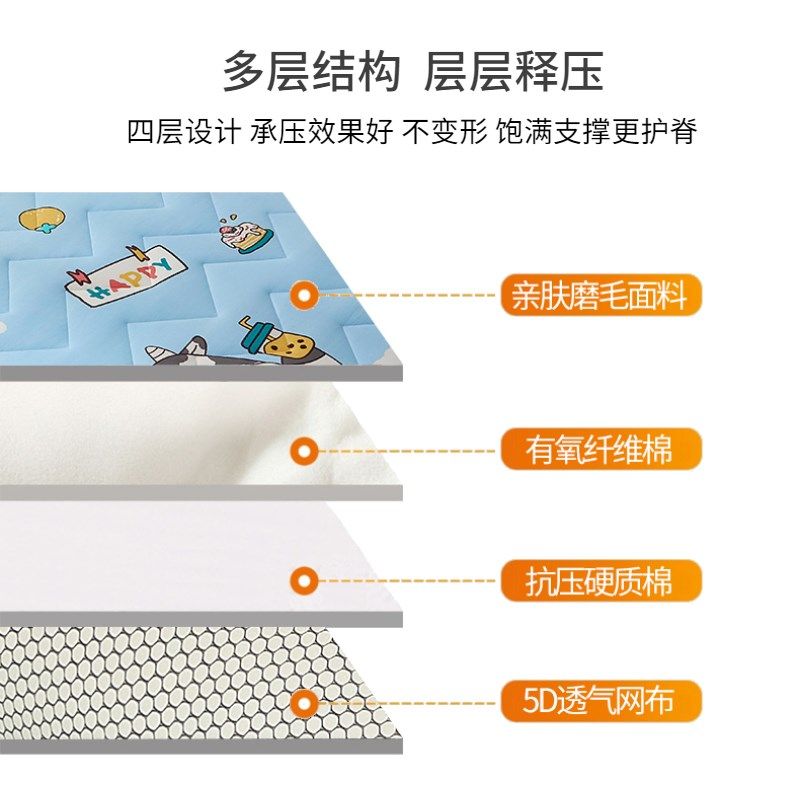 多层结构 层层释压

四层设计 承压效果好 不变形 饱满支撑更护脊

HAPPY

亲肤磨毛面料

有氧纤维棉

抗压硬质棉

5D透气网布