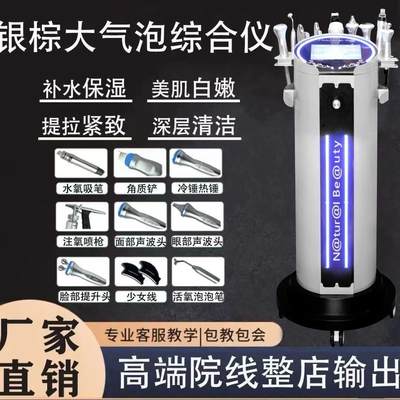 银棕大气泡综合仪

补水保湿
美肌白嫩
提拉紧致
深层清洁

水氧吸笔
角质铲
冷锤热锤
注氧喷枪
面部声波头
眼部声波头
脸部提升头
少女线
活氧泡泡笔

N@tur@l Be@uty

厂家直销

专业客服教学|包教包会

高端院线整店输出