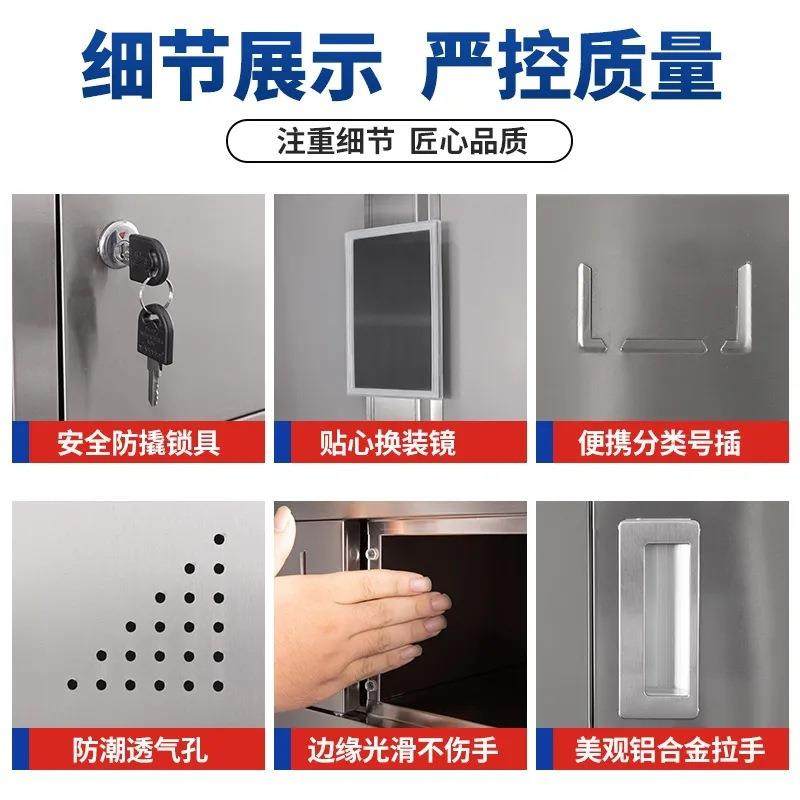 细节展示 严控质量

注重细节 匠心品质

安全防撬锁具

贴心换装镜

便携分类号插

防潮透气孔

边缘光滑不伤手

美观铝合金拉手