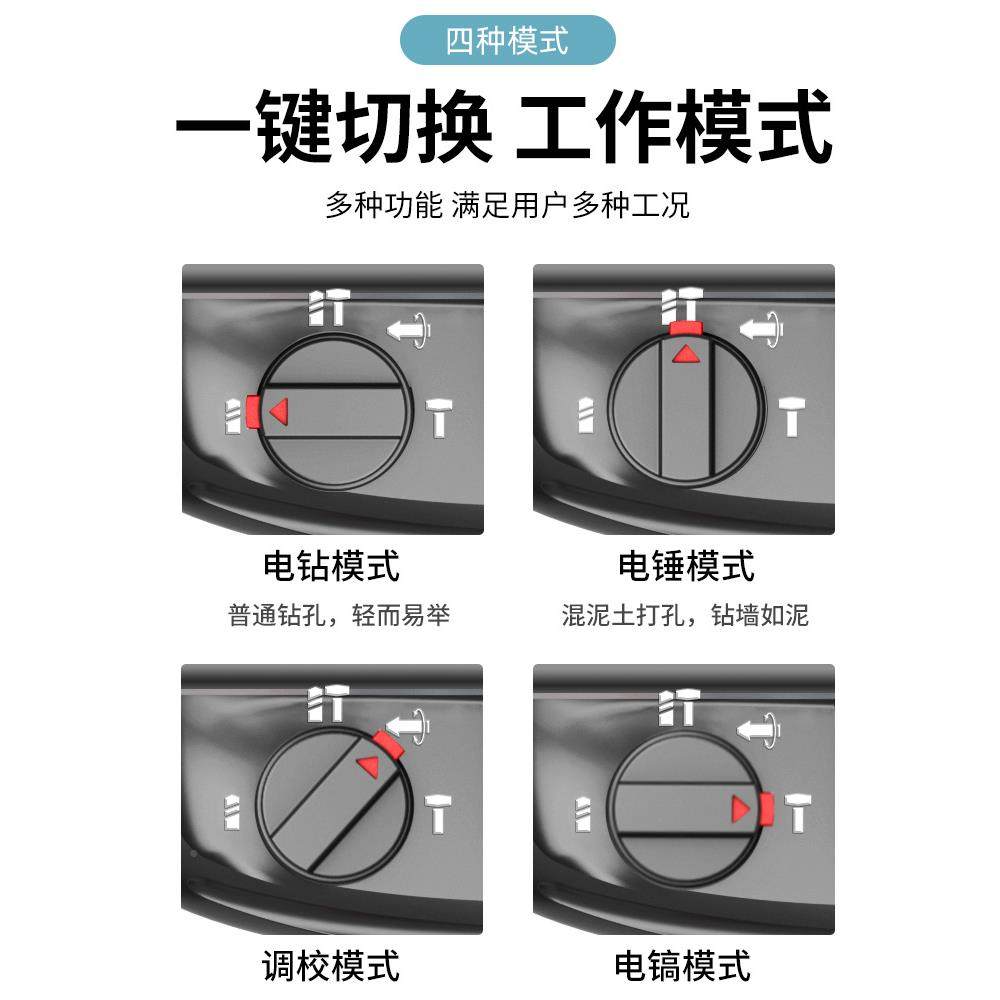 四种模式

一键切换 工作模式

多种功能 满足用户多种工况

电钻模式

普通钻孔，轻而易举

电锤模式

混泥土打孔，钻墙如泥

调校模式

电镐模式