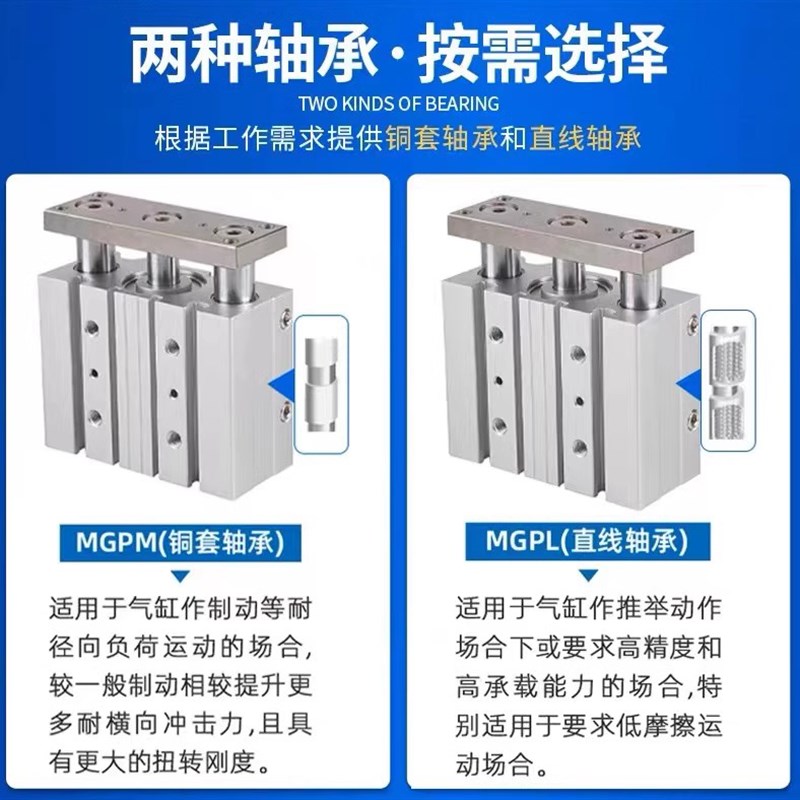 两种轴承·按需选择
TWO KINDS OF BEARING
根据工作需求提供铜套轴承和直线轴承

MGPM(铜套轴承)

适用于气缸作制动等耐径向负荷运动的场合,较一般制动相较提升更多耐横向冲击力,且具有更大的扭转刚度。

MGPL(直线轴承)

适用于气缸作推举动作场合下或要求高精度和高承载能力的场合,特别适用于要求低摩擦运动场合。