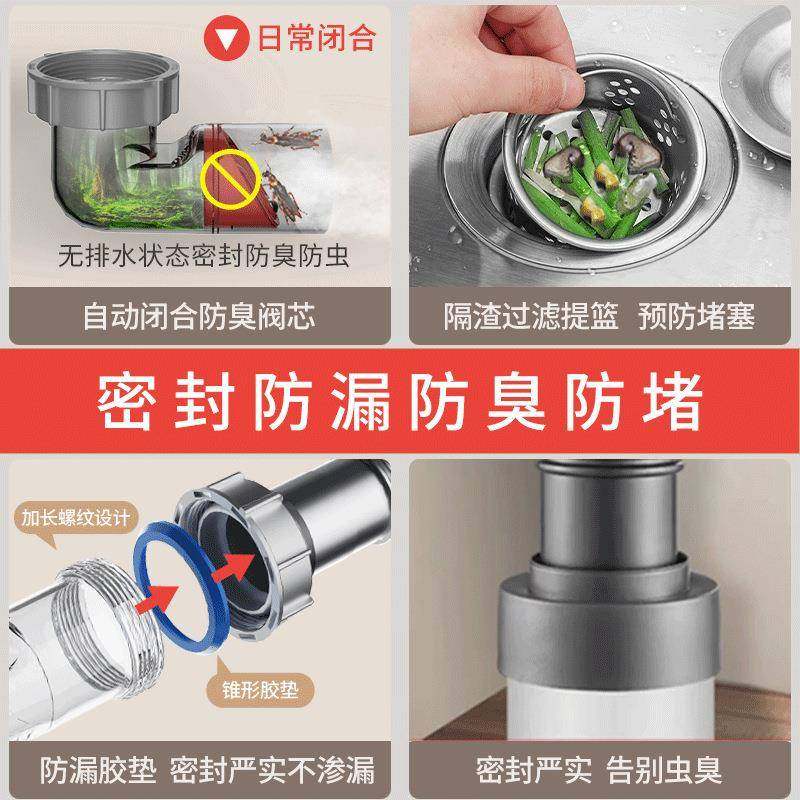 日常闭合

无排水状态密封防臭防虫

自动闭合防臭阀芯

隔渣过滤提篮 预防堵塞

密封防漏防臭防堵

加长螺纹设计

锥形胶垫

防漏胶垫 密封严实不渗漏

密封严实 告别虫臭