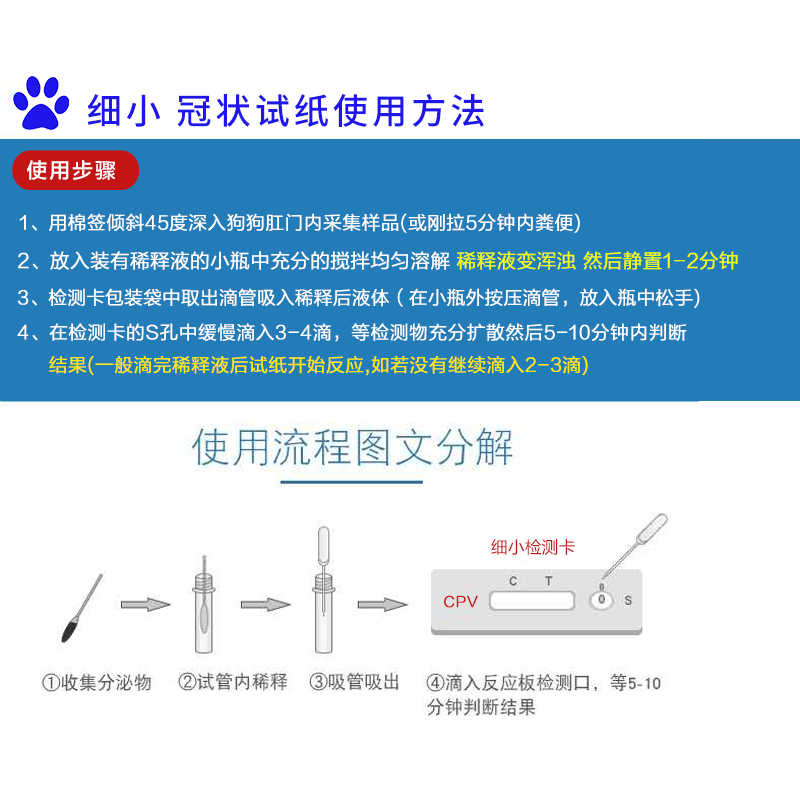 细小 冠状试纸使用方法

使用步骤

1、用棉签倾斜45度深入狗狗肛门内采集样品(或刚拉5分钟内粪便)

2、放入装有稀释液的小瓶中充分的搅拌均匀溶解 稀释液变浑浊 然后静置1-2分钟

3、检测卡包装袋中取出滴管吸入稀释后液体（在小瓶外按压滴管，放入瓶中松手）

4、在检测卡的S孔中缓慢滴入3-4滴，等检测物充分扩散然后5-10分钟内判断结果(一般滴完稀释液后试纸开始反应,如若没有继续滴入2-3滴)

使用流程图文分解

细小检测卡

C T

CPV

S

①收集分泌物 ②试管内稀释 ③吸管吸出 ④滴入反应板检测口，等5-10分钟判断结果