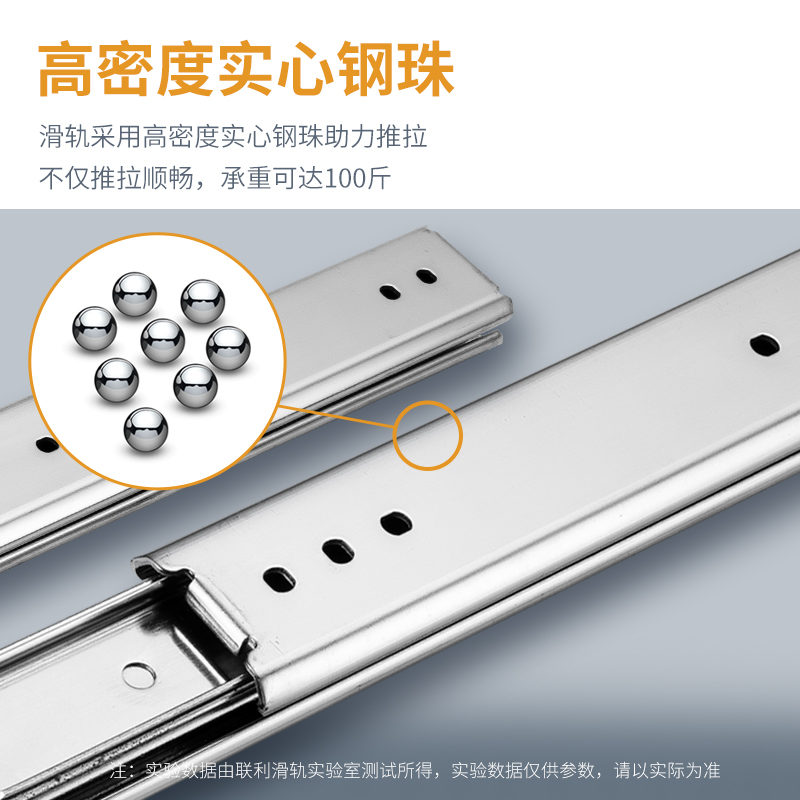 高密度实心钢珠

滑轨采用高密度实心钢珠助力推拉
不仅推拉顺畅，承重可达100斤

注：实验数据由联利滑轨实验室测试所得，实验数据仅供参数，请以实际为准