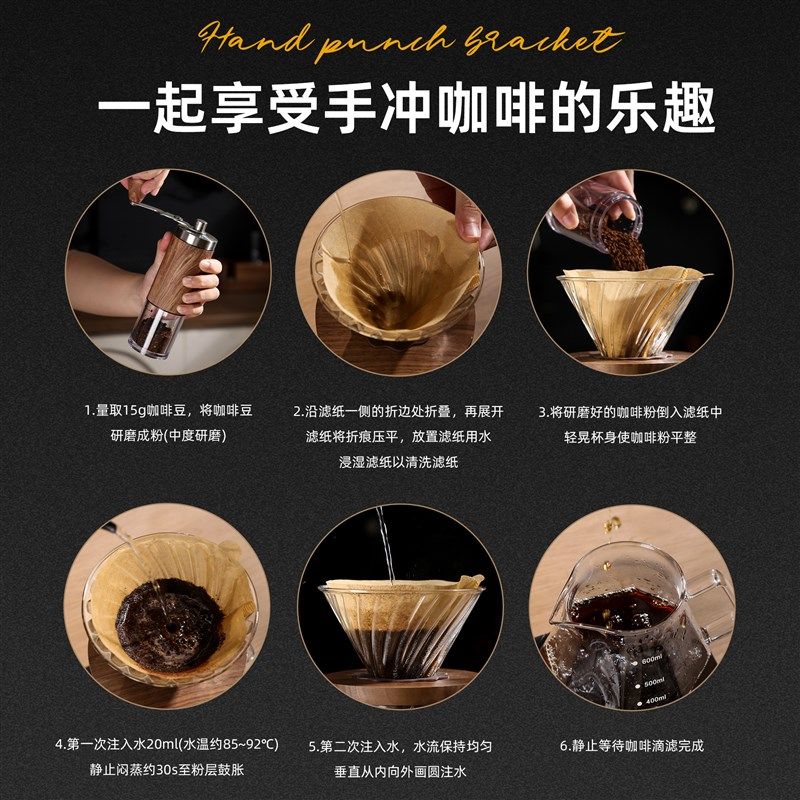 Hand punch bracket

一起享受手冲咖啡的乐趣

1.量取15g咖啡豆，将咖啡豆研磨成粉(中度研磨)

2.沿滤纸一侧的折边处折叠，再展开滤纸将折痕压平，放置滤纸用水浸湿滤纸以清洗滤纸

3.将研磨好的咖啡粉倒入滤纸中轻晃杯身使咖啡粉平整

600ml
500ml
400ml

4.第一次注入水20ml(水温约85~92°C)静止闷蒸约30s至粉层鼓胀

5.第二次注入水，水流保持均匀垂直从内向外画圆注水

6.静止等待咖啡滴滤完成