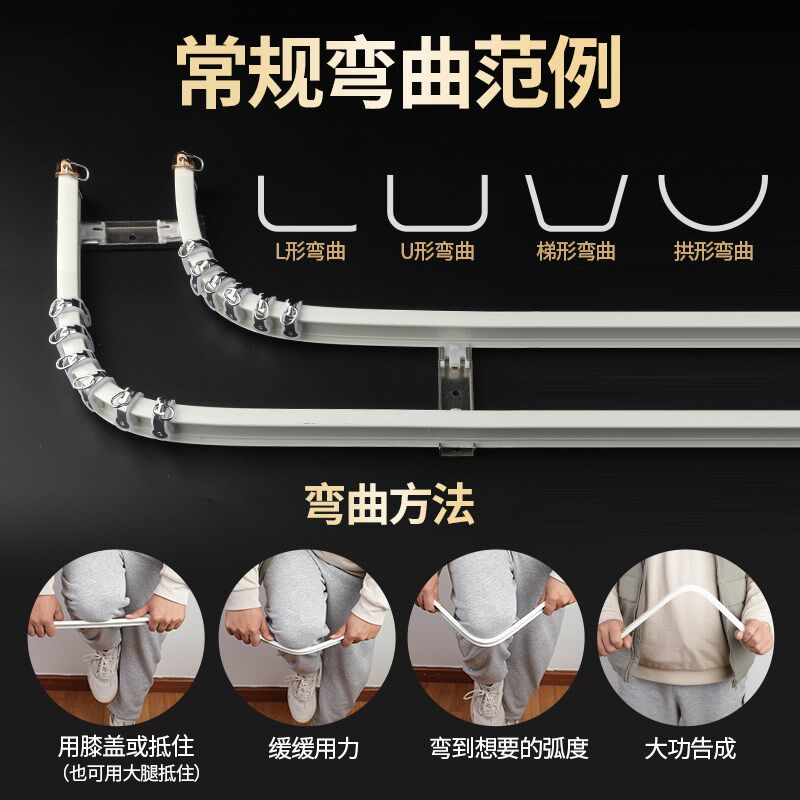 常规弯曲范例

L形弯曲

U形弯曲

梯形弯曲

拱形弯曲

弯曲方法

用膝盖或抵住
(也可用大腿抵住)

缓缓用力

弯到想要的弧度

大功告成